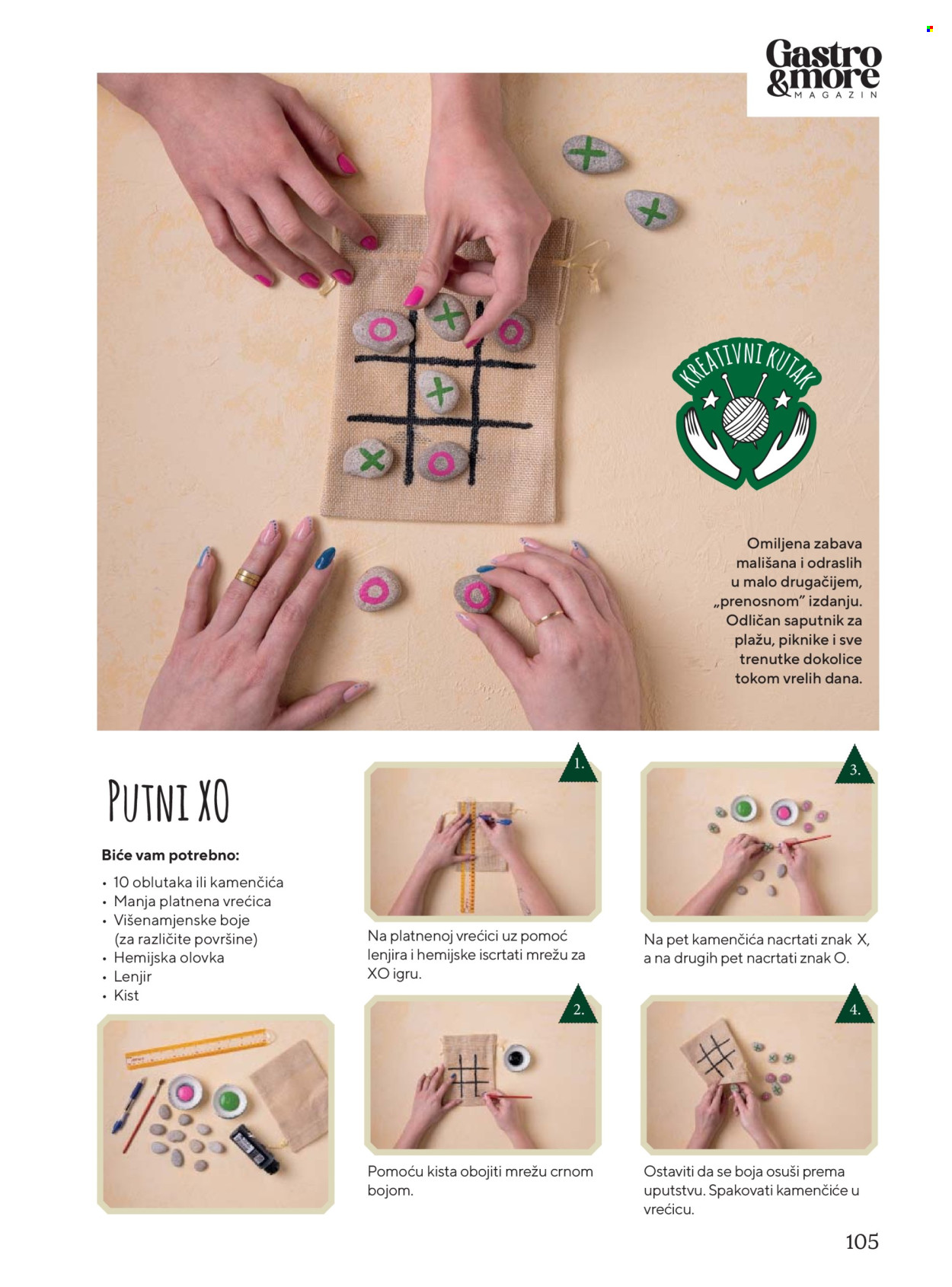 Gastro &more MAGAZIN

KREATIVNI KUTAK

Omiljena zabava mališana i odraslih u malo drugačijem, „prenosnom" izdanju. Odličan saputnik za plažu, piknike i sve trenutke dokolice tokom vrelih dana.

PUTNI XO

Biće vam potrebno:
• 10 oblutaka ili kamenčića
• Manja platnena vrećica
• Višenamjenske boje (za različite površine)
• Hemijska olovka
• Lenjir
• Kist

1.

Na platnenoj vrećici uz pomoć lenjira i hemijske iscrtati mrežu za XO igru.

2.

Pomoću kista obojiti mrežu crnom bojom.

3.

Na pet kamenčića nacrtati znak X, a na drugih pet nacrtati znak O.

4.

Ostaviti da se boja osuši prema uputstvu. Spakovati kamenčiće u vrećicu.

105